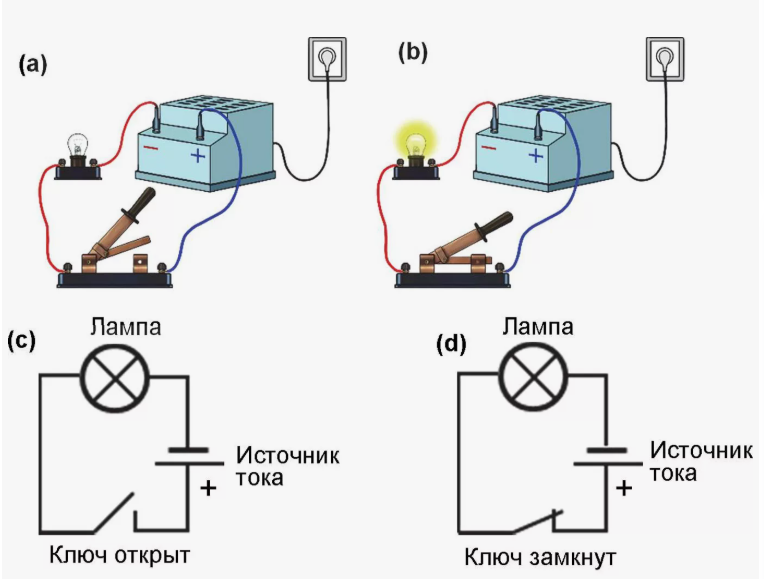 (a)

−

+

(b)

−

+

(c)

Лампа

Источник тока

+

Ключ открыт

(d)

Лампа

Источник тока

+

Ключ замкнут